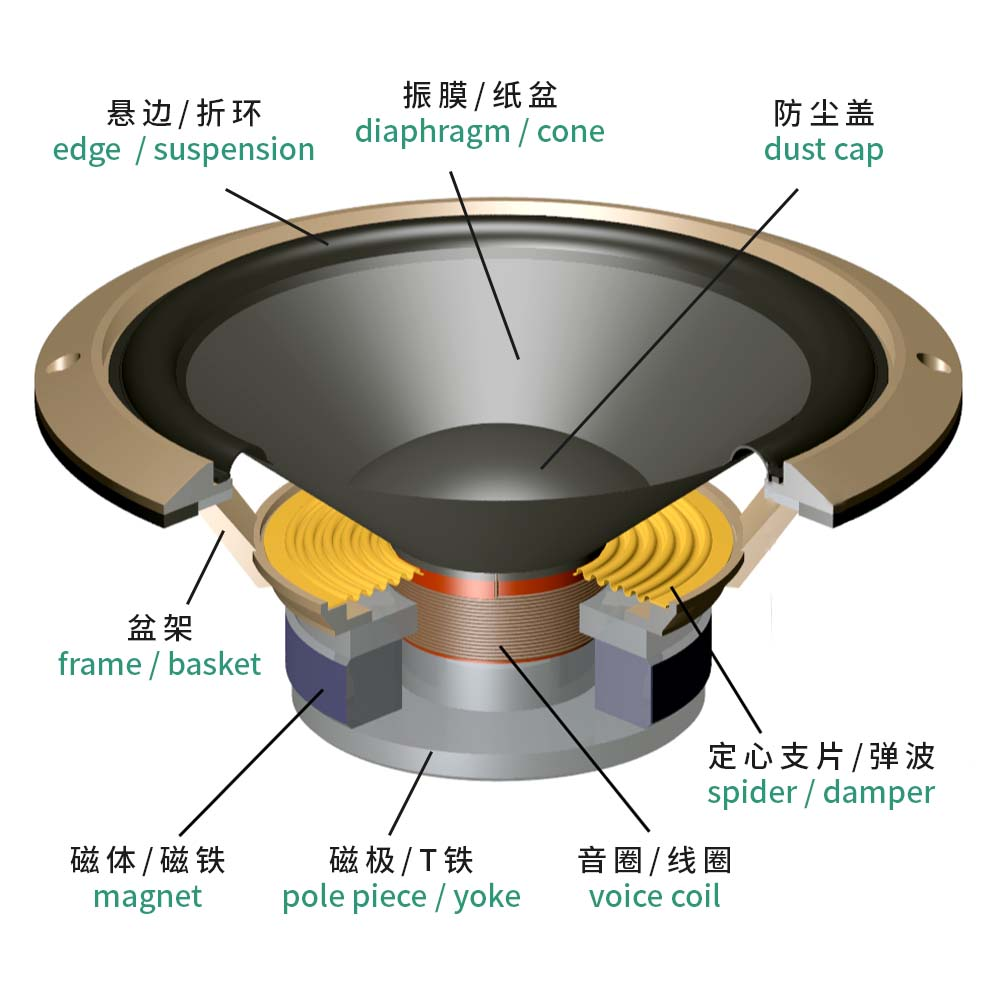 悬边/折环
edge / suspension

振膜/纸盆
diaphragm / cone

防尘盖
dust cap

盆架
frame / basket

定心支片/弹波
spider / damper

磁体/磁铁
magnet

磁极/T铁
pole piece / yoke

音圈/线圈
voice coil